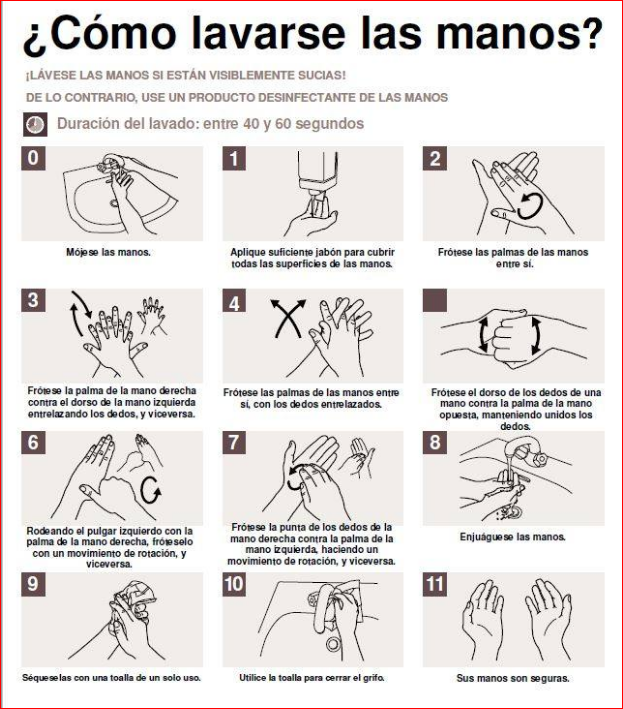 ¿Cómo lavarse las manos?

¡LÁVESE LAS MANOS SI ESTÁN VISIBLEMENTE SUCIAS!

DE LO CONTRARIO, USE UN PRODUCTO DESINFECTANTE DE LAS MANOS

Duración del lavado: entre 40 y 60 segundos

0
Mójese las manos.

1
Aplique suficiente jabón para cubrir todas las superficies de las manos.

2
Frótese las palmas de las manos entre sí.

3
Frótese la palma de la mano derecha contra el dorso de la mano izquierda entrelazando los dedos, y viceversa.

4
Frótese las palmas de las manos entre sí, con los dedos entrelazados.

Frótese el dorso de los dedos de una mano contra la palma de la mano opuesta, manteniendo unidos los dedos.

6
Rodeando el pulgar izquierdo con la palma de la mano derecha, fróteselo con un movimiento de rotación, y viceversa.

7
Frótese la punta de los dedos de la mano derecha contra la palma de la mano izquierda, haciendo un movimiento de rotación, y viceversa.

8
Enjuáguese las manos.

9
Séqueselas con una toalla de un solo uso.

10
Utilice la toalla para cerrar el grifo.

11
Sus manos son seguras.